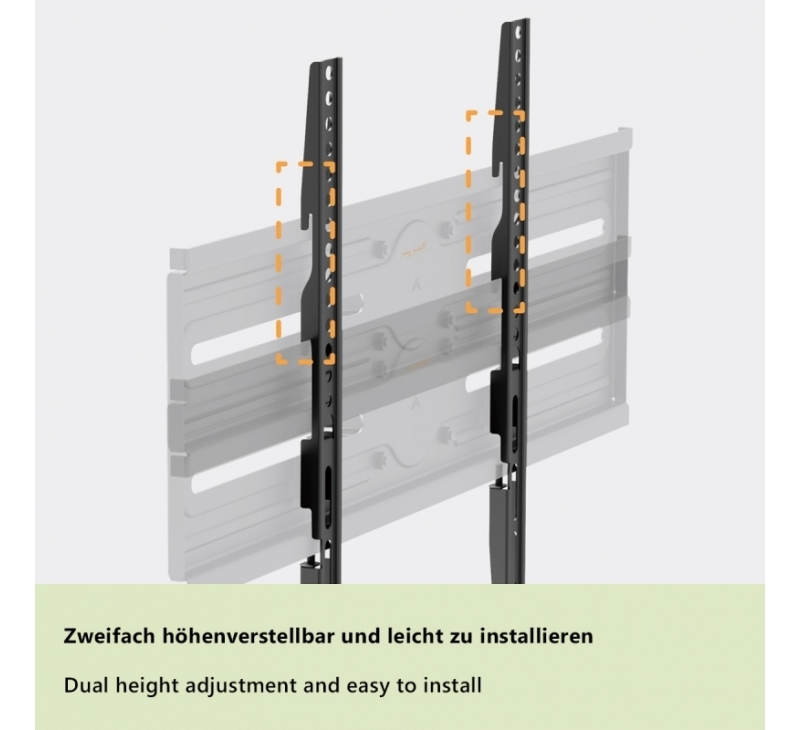 Zweifach höhenverstellbar und leicht zu installieren

Dual height adjustment and easy to install