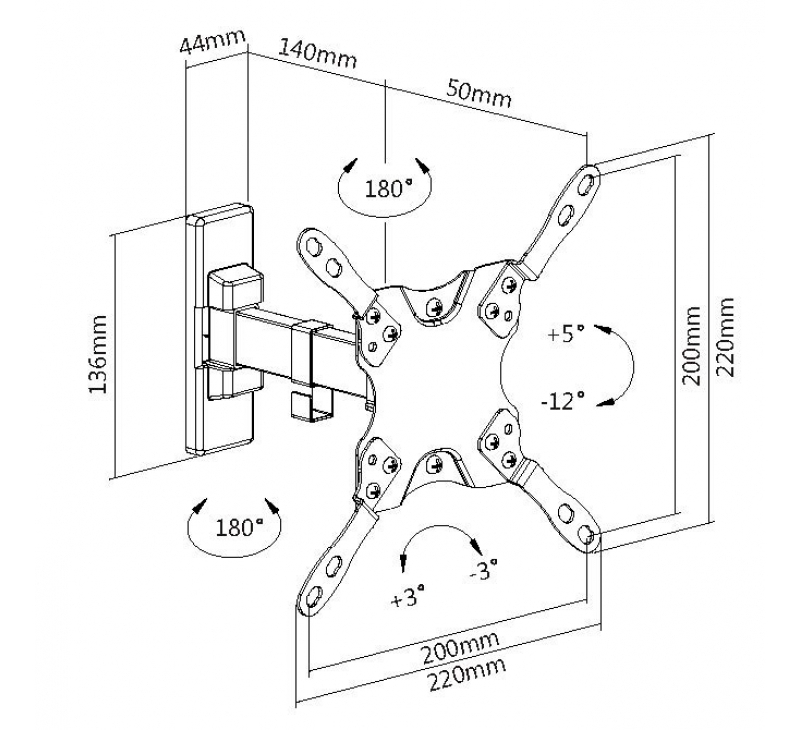 44mm
140mm
50mm
180°
136mm
+5°
-12°
200mm
220mm
180°
+3°
-3°
200mm
220mm