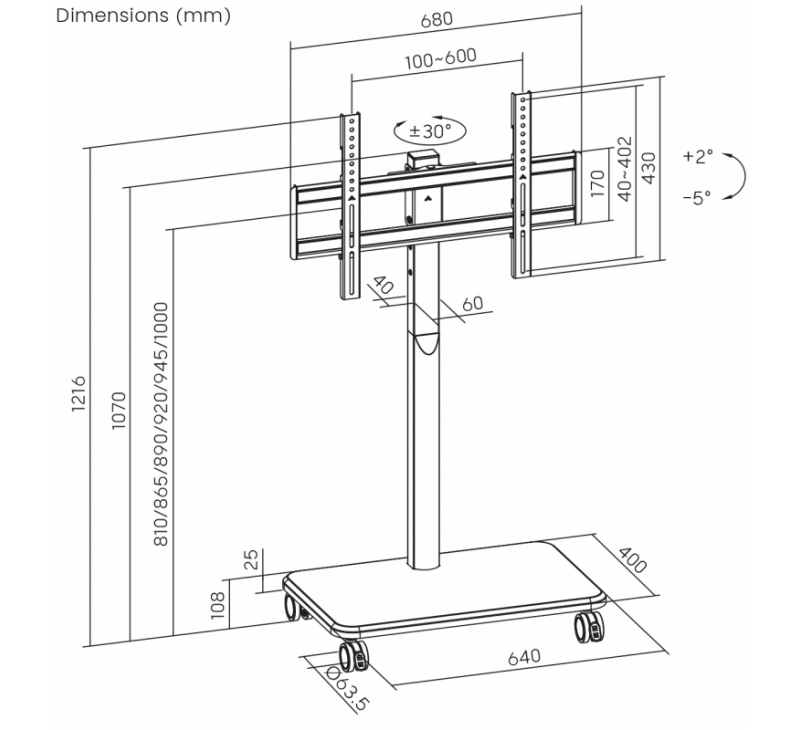 Dimensions (mm)

680

100~600

±30°

170

40~402

430

+2°

-5°

40

60

1216

1070

810/865/890/920/945/1000

25

108

400

640

Ø63.5