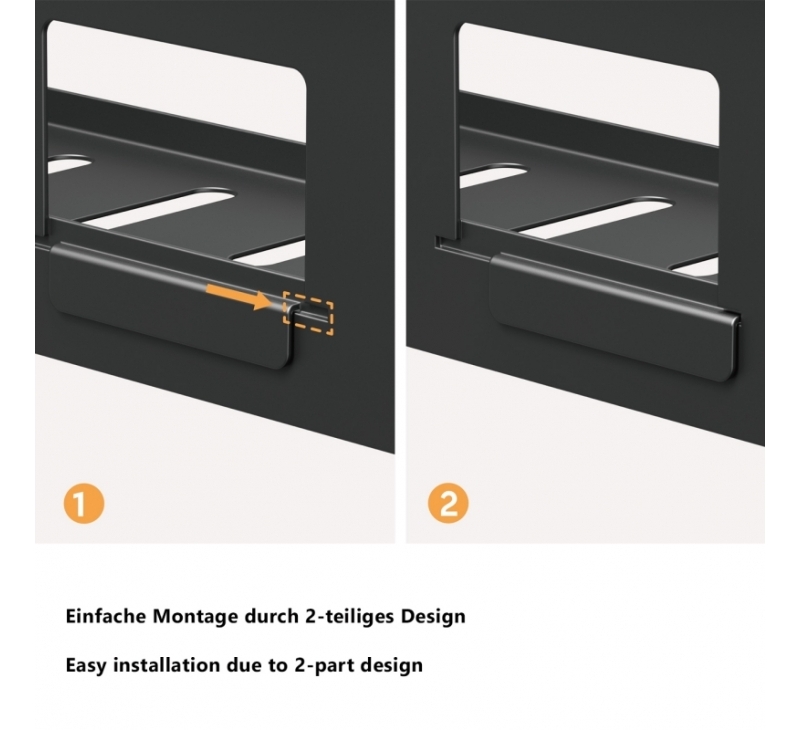 1

2

Einfache Montage durch 2-teiliges Design

Easy installation due to 2-part design