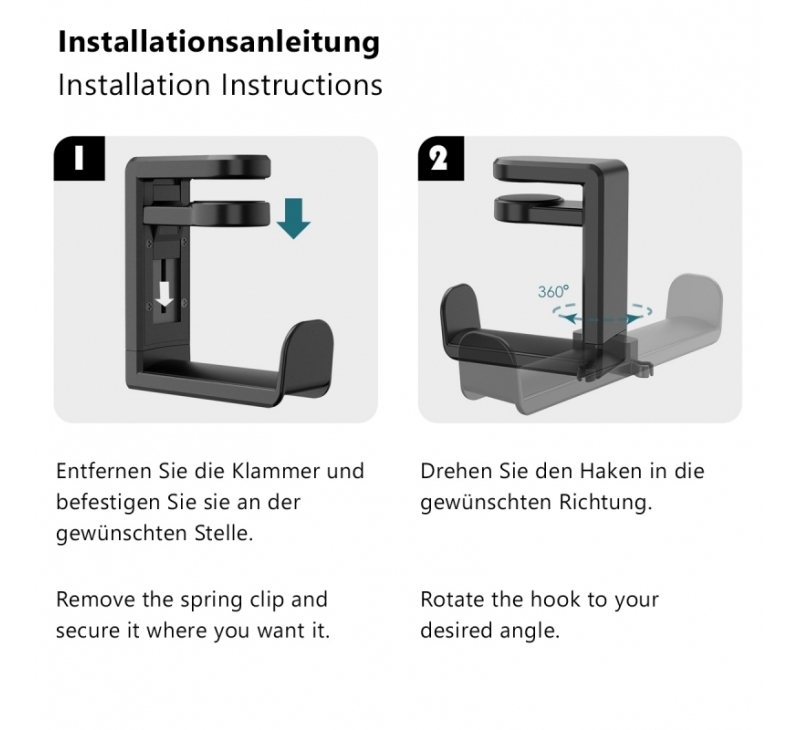 Installationsanleitung
Installation Instructions

1

Entfernen Sie die Klammer und befestigen Sie sie an der gewünschten Stelle.

Remove the spring clip and secure it where you want it.

2

360°

Drehen Sie den Haken in die gewünschten Richtung.

Rotate the hook to your desired angle.